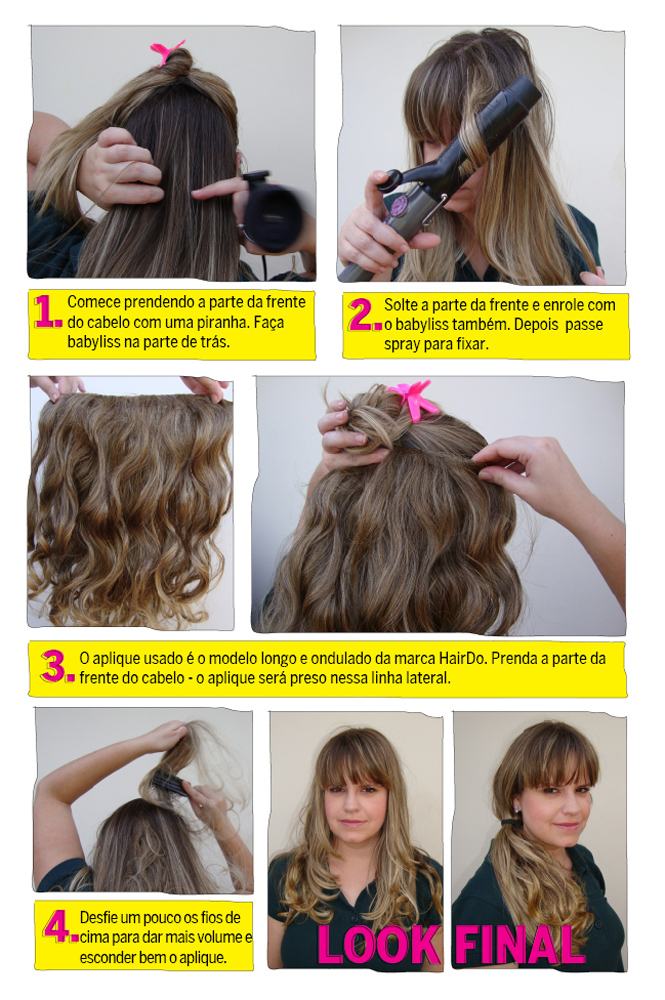 1. Comece prendendo a parte da frente do cabelo com uma piranha. Faça babyliss na parte de trás.

2. Solte a parte da frente e enrole com o babyliss também. Depois passe spray para fixar.

3. O aplique usado é o modelo longo e ondulado da marca HairDo. Prenda a parte da frente do cabelo - o aplique será preso nessa linha lateral.

4. Desfie um pouco os fios de cima para dar mais volume e esconder bem o aplique.

LOOK FINAL