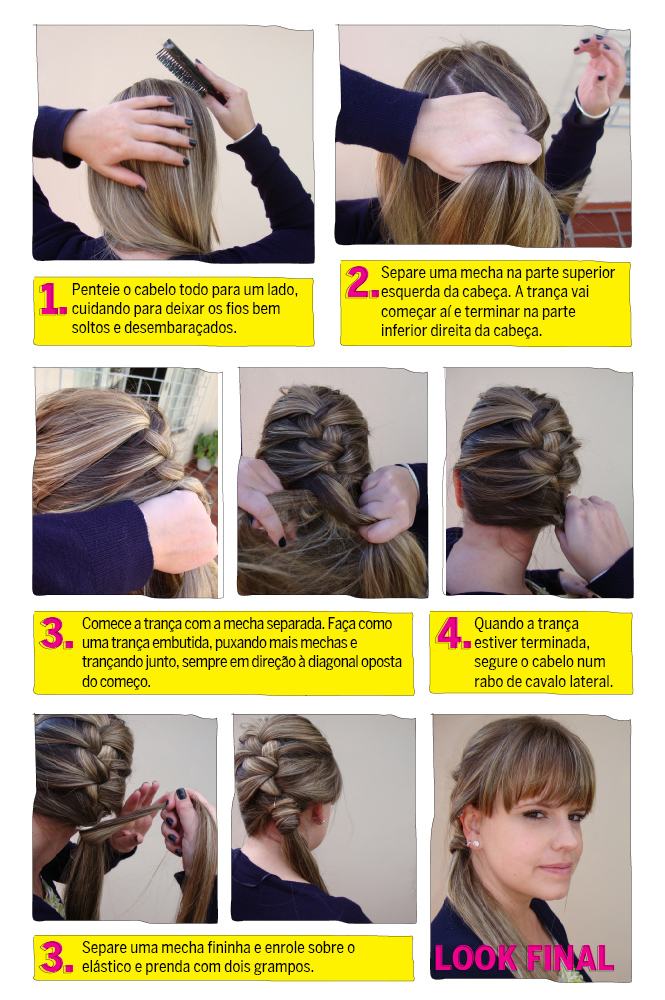 1. Penteie o cabelo todo para um lado, cuidando para deixar os fios bem soltos e desembaraçados.

2. Separe uma mecha na parte superior esquerda da cabeça. A trança vai começar aí e terminar na parte inferior direita da cabeça.

3. Comece a trança com a mecha separada. Faça como uma trança embutida, puxando mais mechas e trançando junto, sempre em direção à diagonal oposta do começo.

4. Quando a trança estiver terminada, segure o cabelo num rabo de cavalo lateral.

3. Separe uma mecha fininha e enrole sobre o elástico e prenda com dois grampos.

LOOK FINAL